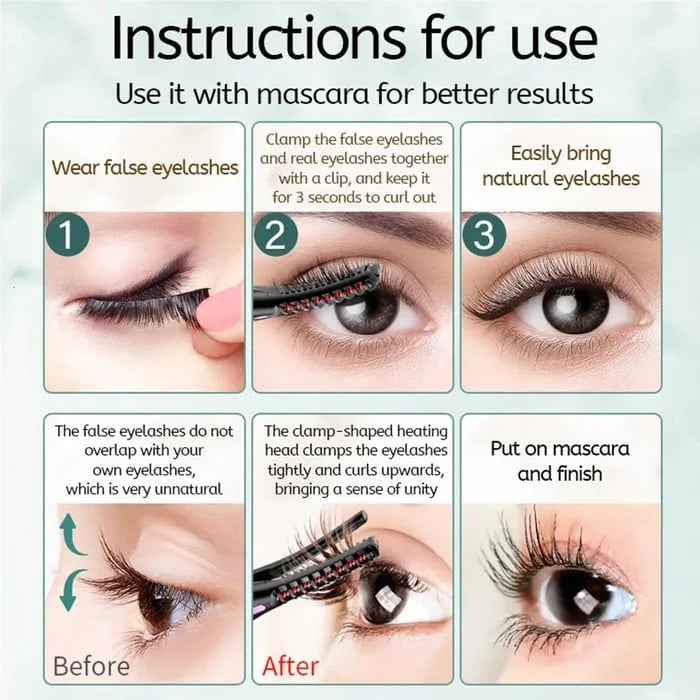 Instructions for use

Use it with mascara for better results

Wear false eyelashes

1

Clamp the false eyelashes and real eyelashes together with a clip, and keep it for 3 seconds to curl out

2

Easily bring natural eyelashes

3

The false eyelashes do not overlap with your own eyelashes, which is very unnatural

Before

The clamp-shaped heating head clamps the eyelashes tightly and curls upwards, bringing a sense of unity

After

Put on mascara and finish