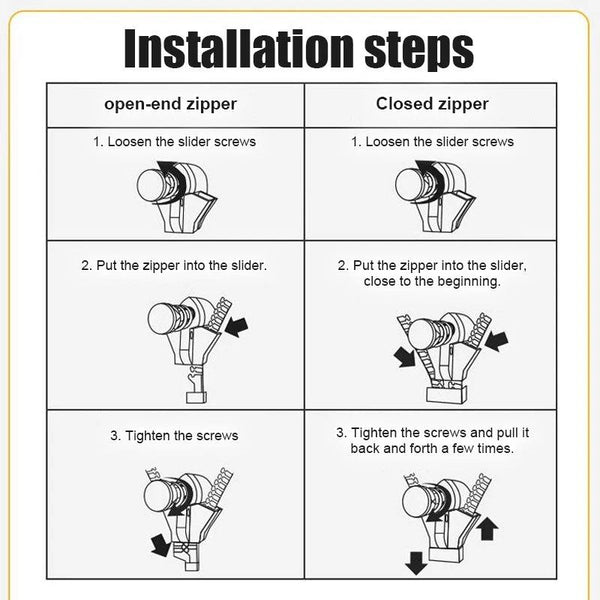 Installation steps

| open-end zipper | Closed zipper |
|---|---|
| 1. Loosen the slider screws | 1. Loosen the slider screws |
| 2. Put the zipper into the slider. | 2. Put the zipper into the slider, close to the beginning. |
| 3. Tighten the screws | 3. Tighten the screws and pull it back and forth a few times. |